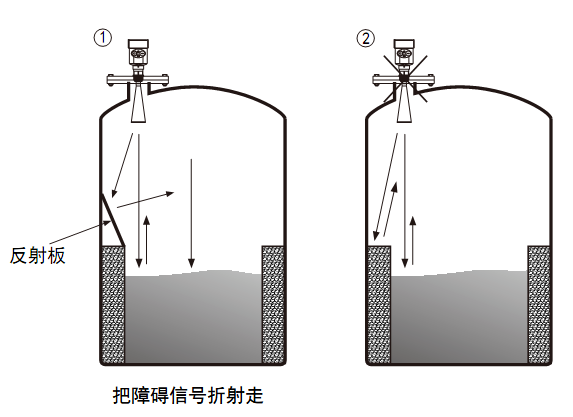 ①

②

反射板

把障碍信号折射走